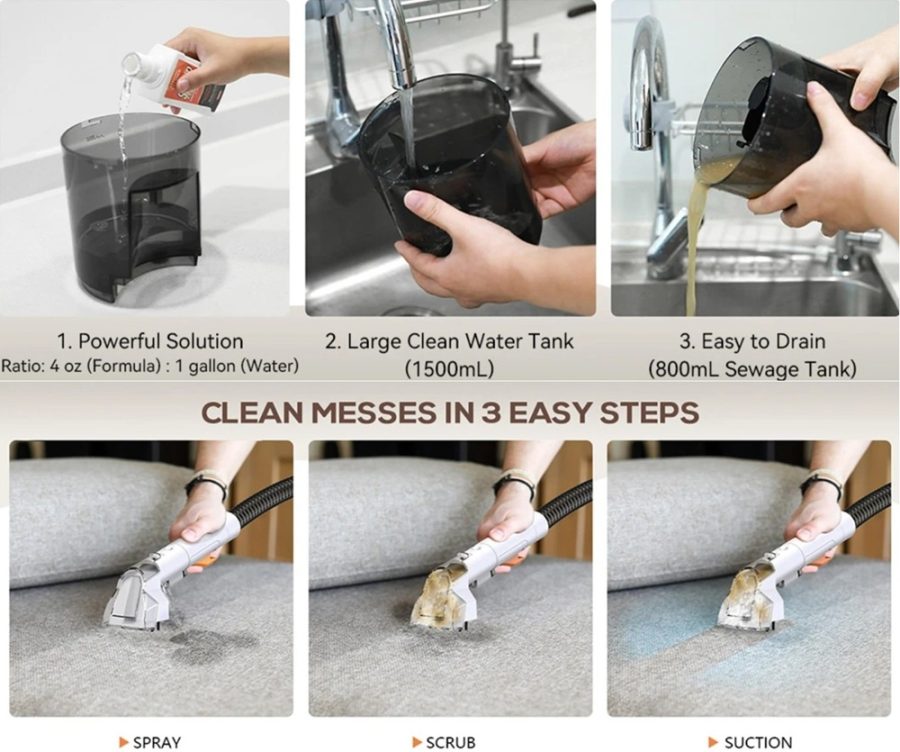 1. Powerful Solution
Ratio: 4 oz (Formula) : 1 gallon (Water)

2. Large Clean Water Tank
(1500mL)

3. Easy to Drain
(800mL Sewage Tank)

CLEAN MESSES IN 3 EASY STEPS

▶ SPRAY

▶ SCRUB

▶ SUCTION